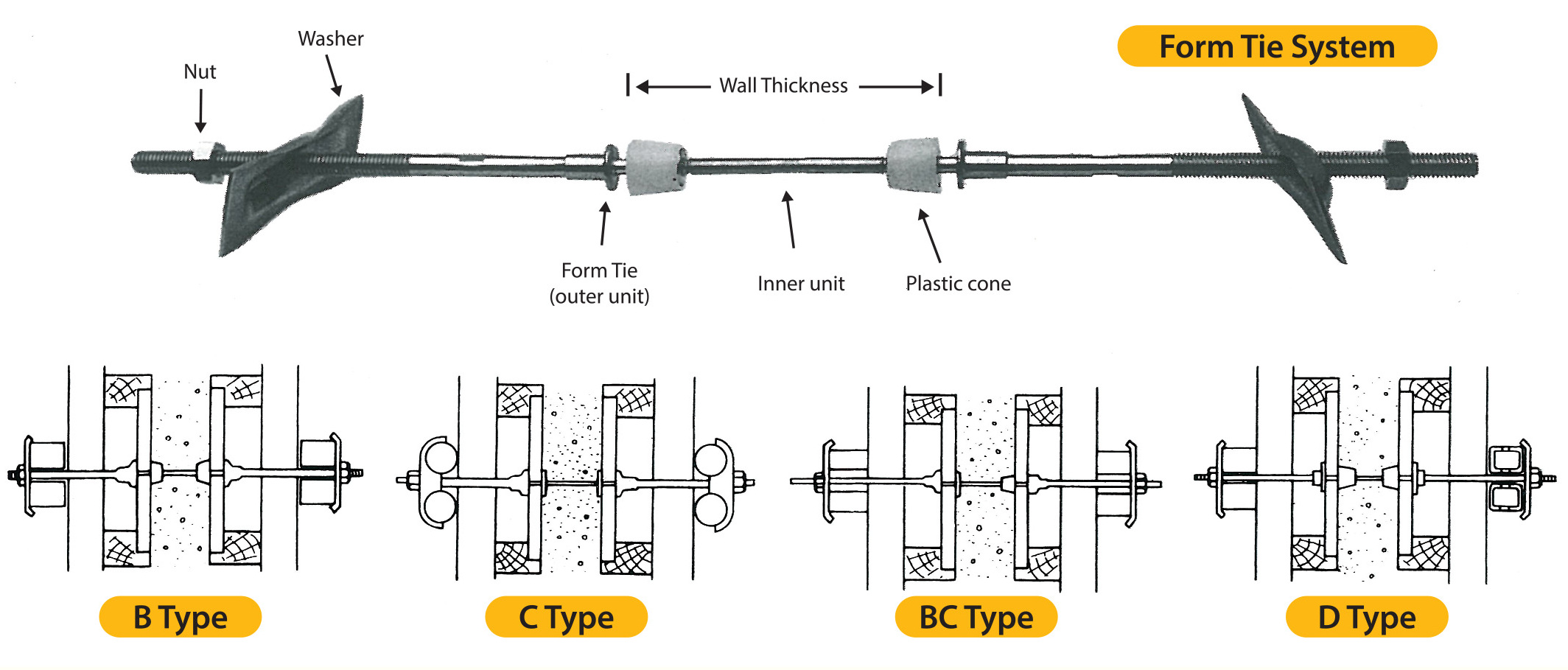 Form Tie System

Washer

Nut

Wall Thickness

Form Tie (outer unit)

Inner unit

Plastic cone

B Type

C Type

BC Type

D Type